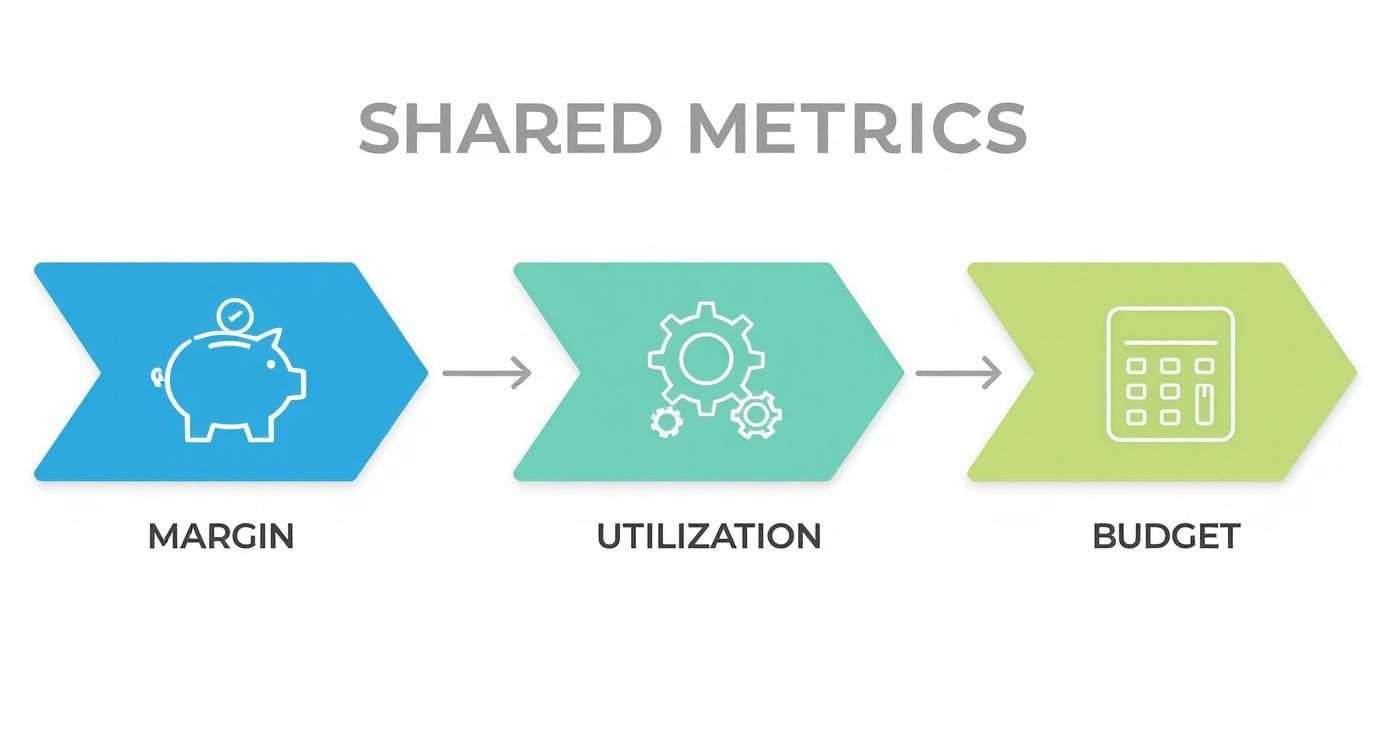 SHARED METRICS

MARGIN

UTILIZATION

BUDGET